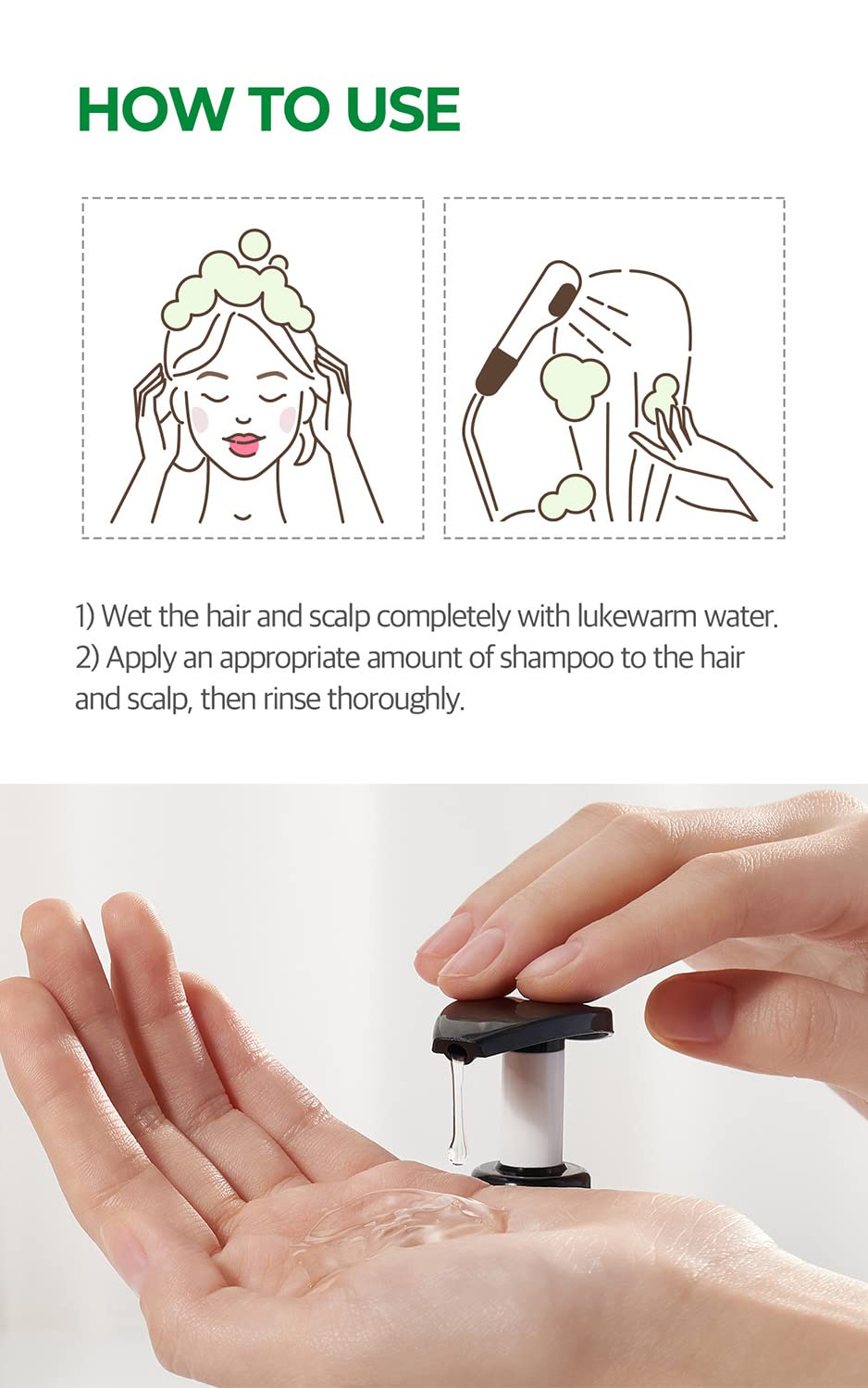 HOW TO USE

1) Wet the hair and scalp completely with lukewarm water.
2) Apply an appropriate amount of shampoo to the hair and scalp, then rinse thoroughly.